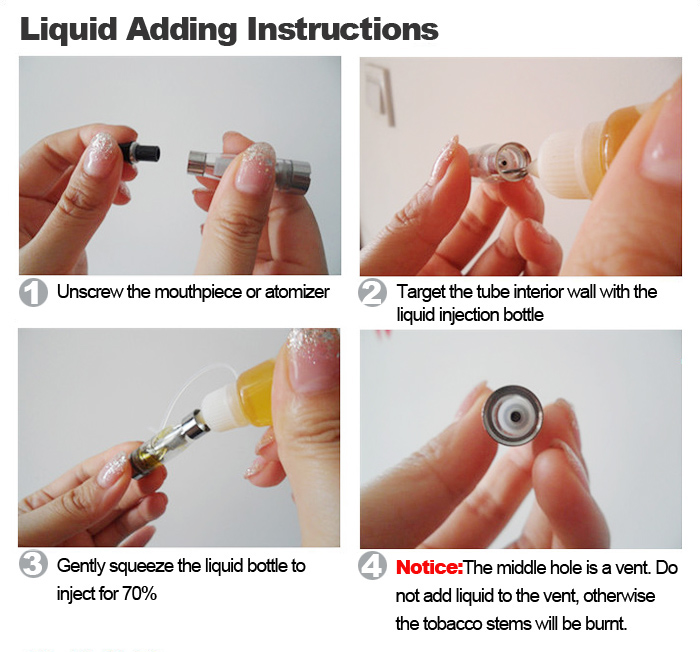 Liquid Adding Instructions

1 Unscrew the mouthpiece or atomizer

2 Target the tube interior wall with the liquid injection bottle

3 Gently squeeze the liquid bottle to inject for 70%

4 Notice:The middle hole is a vent. Do not add liquid to the vent, otherwise the tobacco stems will be burnt.